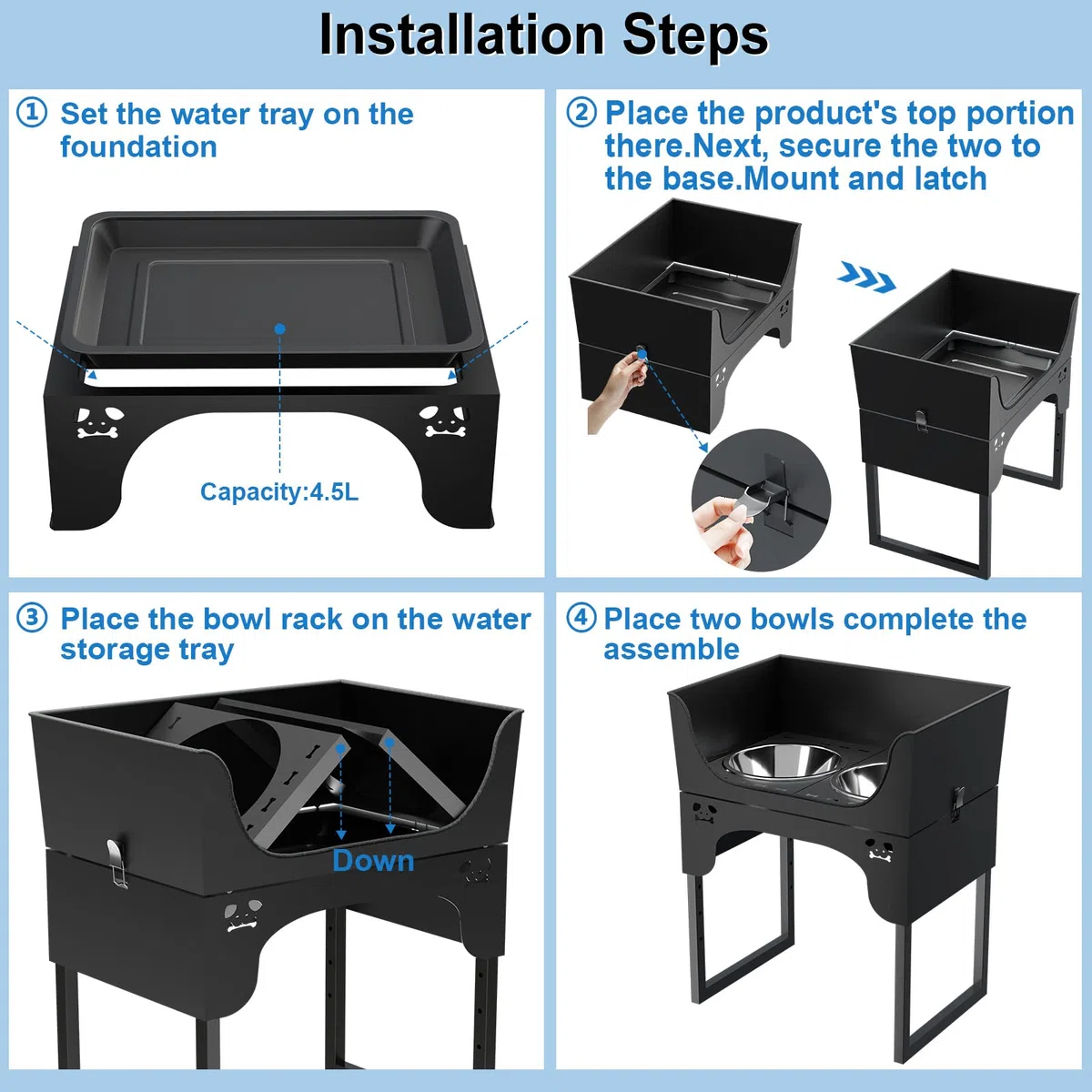 Installation Steps

① Set the water tray on the foundation

Capacity:4.5L

② Place the product's top portion there.Next, secure the two to the base.Mount and latch

③ Place the bowl rack on the water storage tray

Down

④ Place two bowls complete the assemble