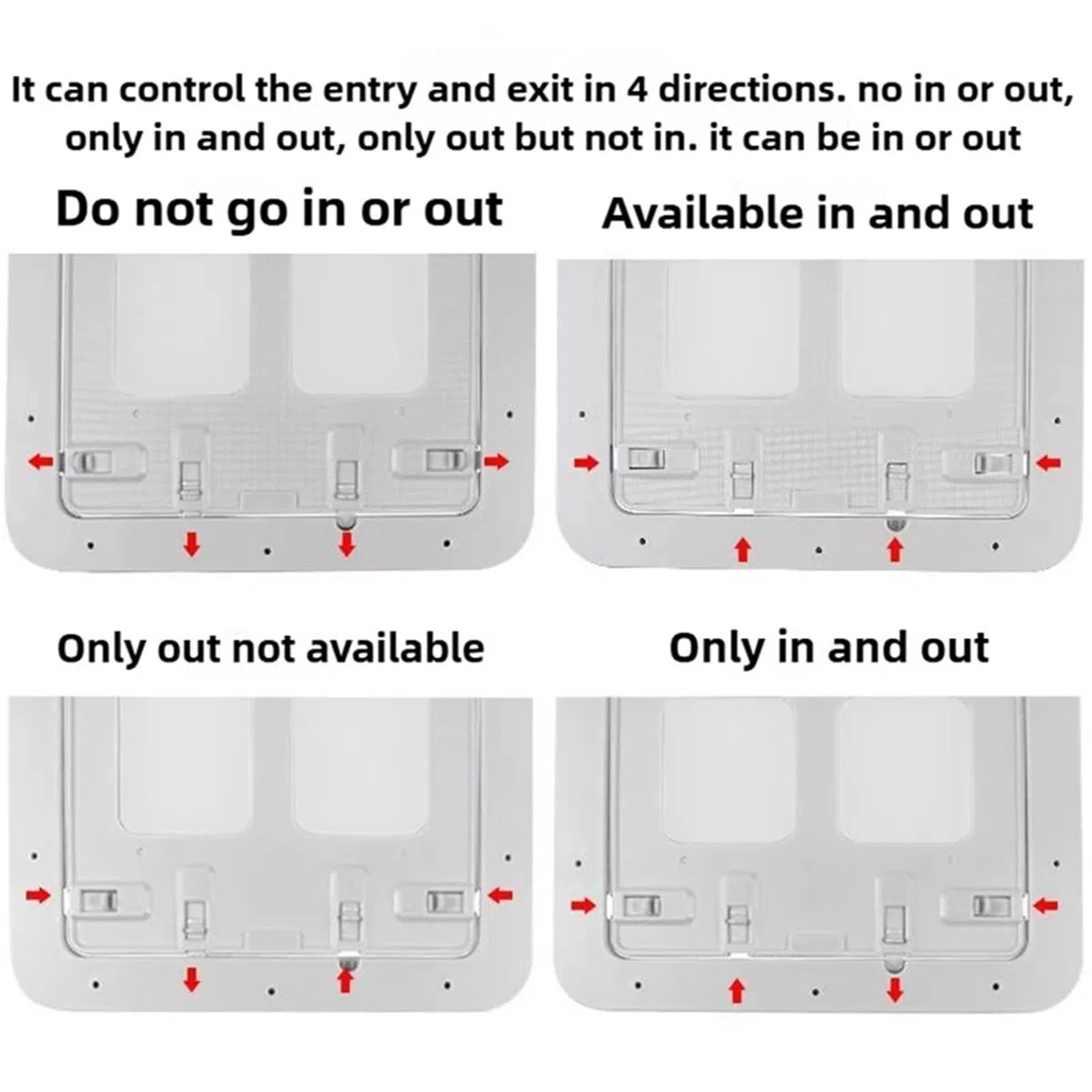 It can control the entry and exit in 4 directions. no in or out, only in and out, only out but not in. it can be in or out

Do not go in or out

Available in and out

Only out not available

Only in and out