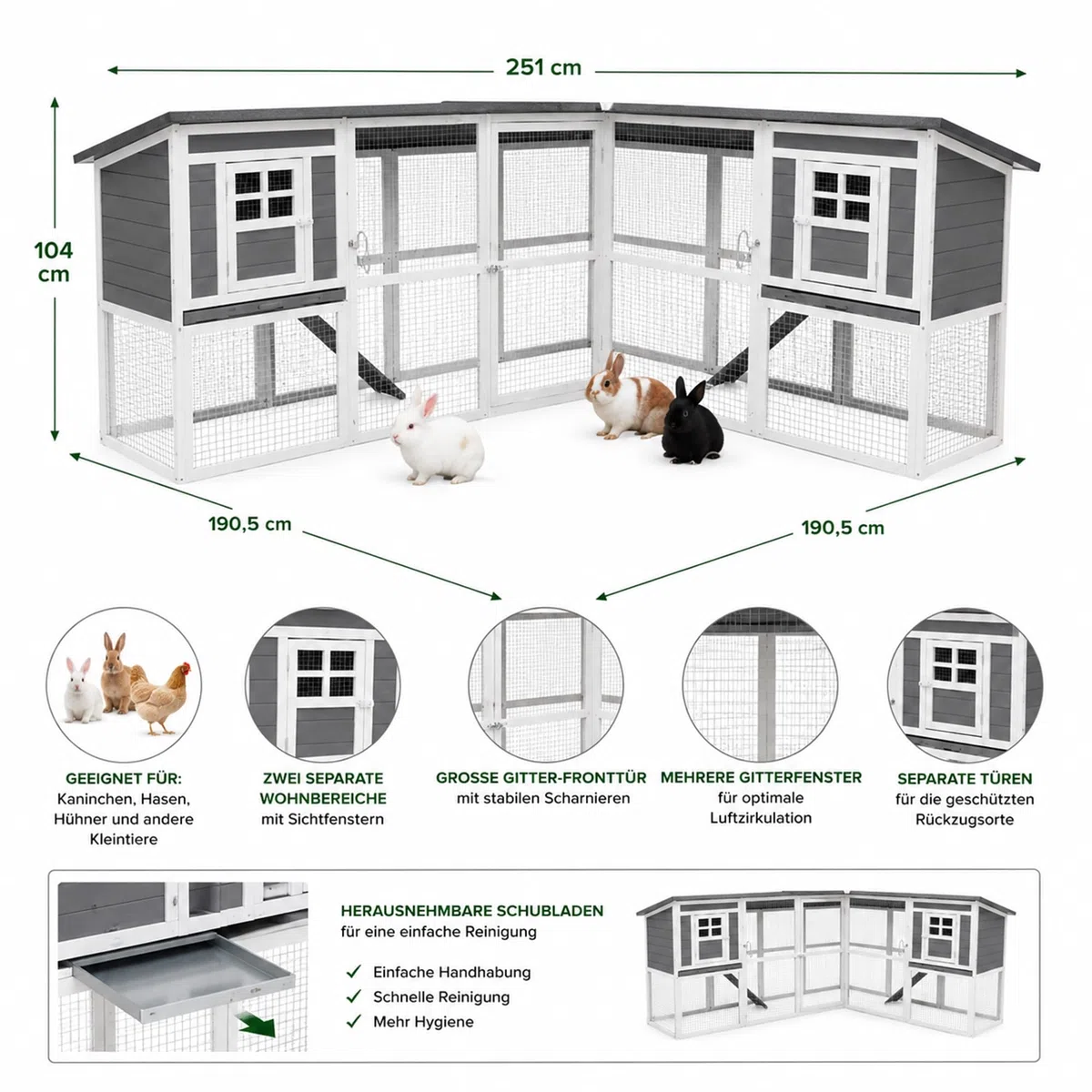 251 cm

104 cm

190,5 cm

190,5 cm

GEEIGNET FÜR:
Kaninchen, Hasen, Hühner und andere Kleintiere

ZWEI SEPARATE WOHNBEREICHE
mit Sichtfenstern

GROSSE GITTER-FRONTTÜR
mit stabilen Scharnieren

MEHRERE GITTERFENSTER
für optimale Luftzirkulation

SEPARATE TÜREN
für die geschützten Rückzugsorte

HERAUSNEHMBARE SCHUBLADEN
für eine einfache Reinigung

✓ Einfache Handhabung
✓ Schnelle Reinigung
✓ Mehr Hygiene