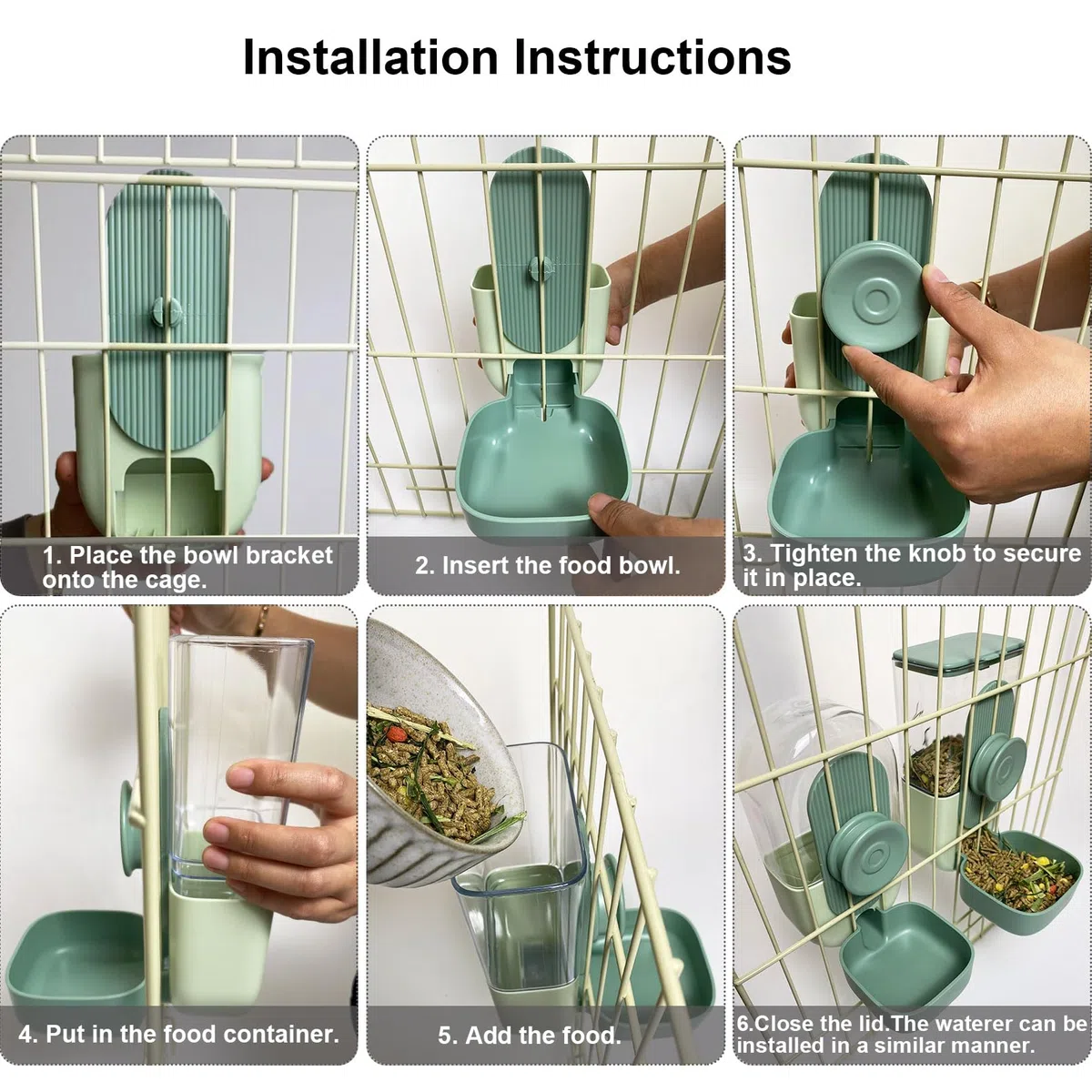 Installation Instructions

1. Place the bowl bracket onto the cage.

2. Insert the food bowl.

3. Tighten the knob to secure it in place.

4. Put in the food container.

5. Add the food.

6.Close the lid.The waterer can be installed in a similar manner.