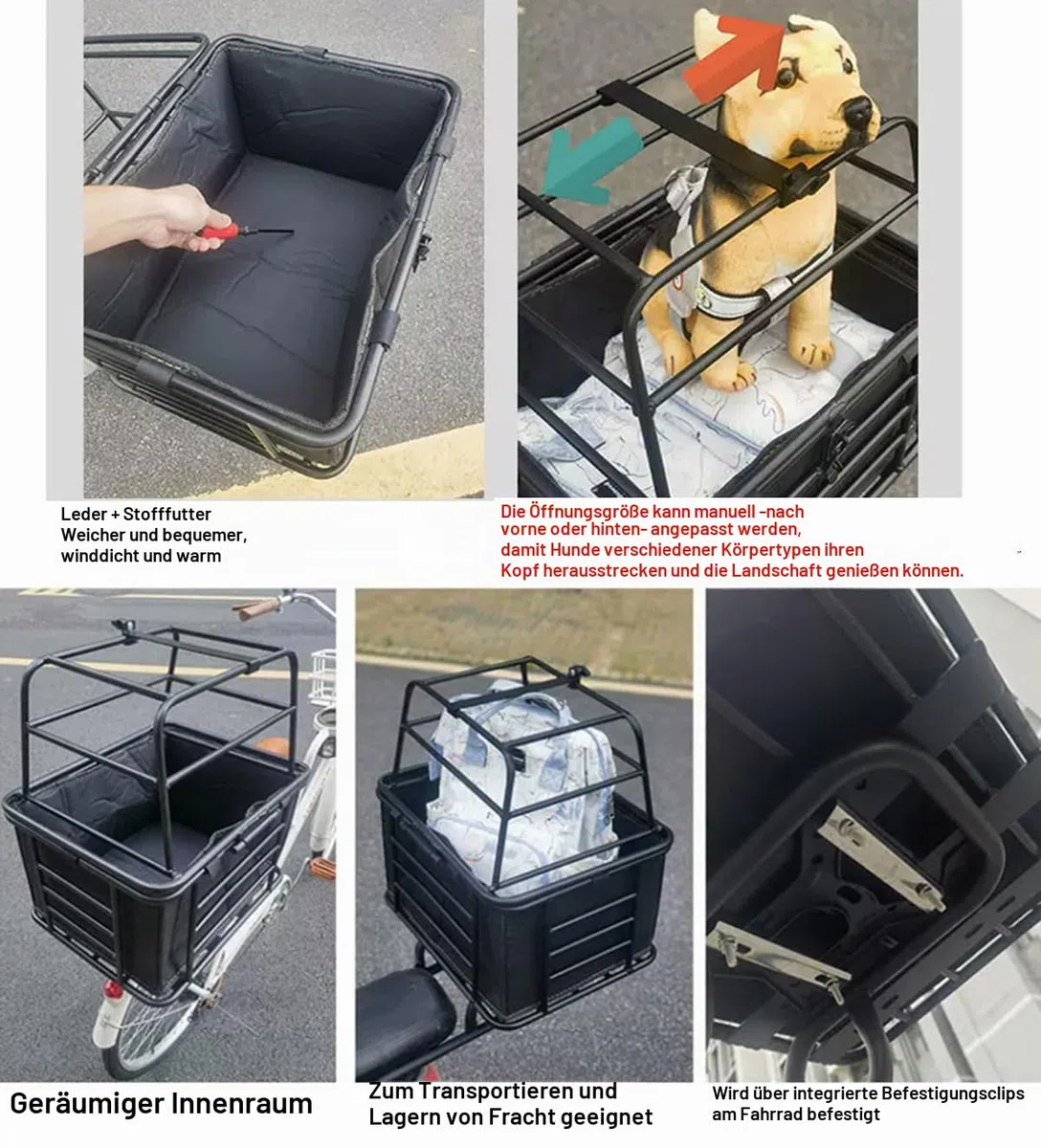 Leder + Stofffutter
Weicher und bequemer,
winddicht und warm

Die Öffnungsgröße kann manuell -nach vorne oder hinten- angepasst werden, damit Hunde verschiedener Körpertypen ihren Kopf herausstrecken und die Landschaft genießen können.

Geräumiger Innenraum

Zum Transportieren und Lagern von Fracht geeignet

Wird über integrierte Befestigungsclips am Fahrrad befestigt