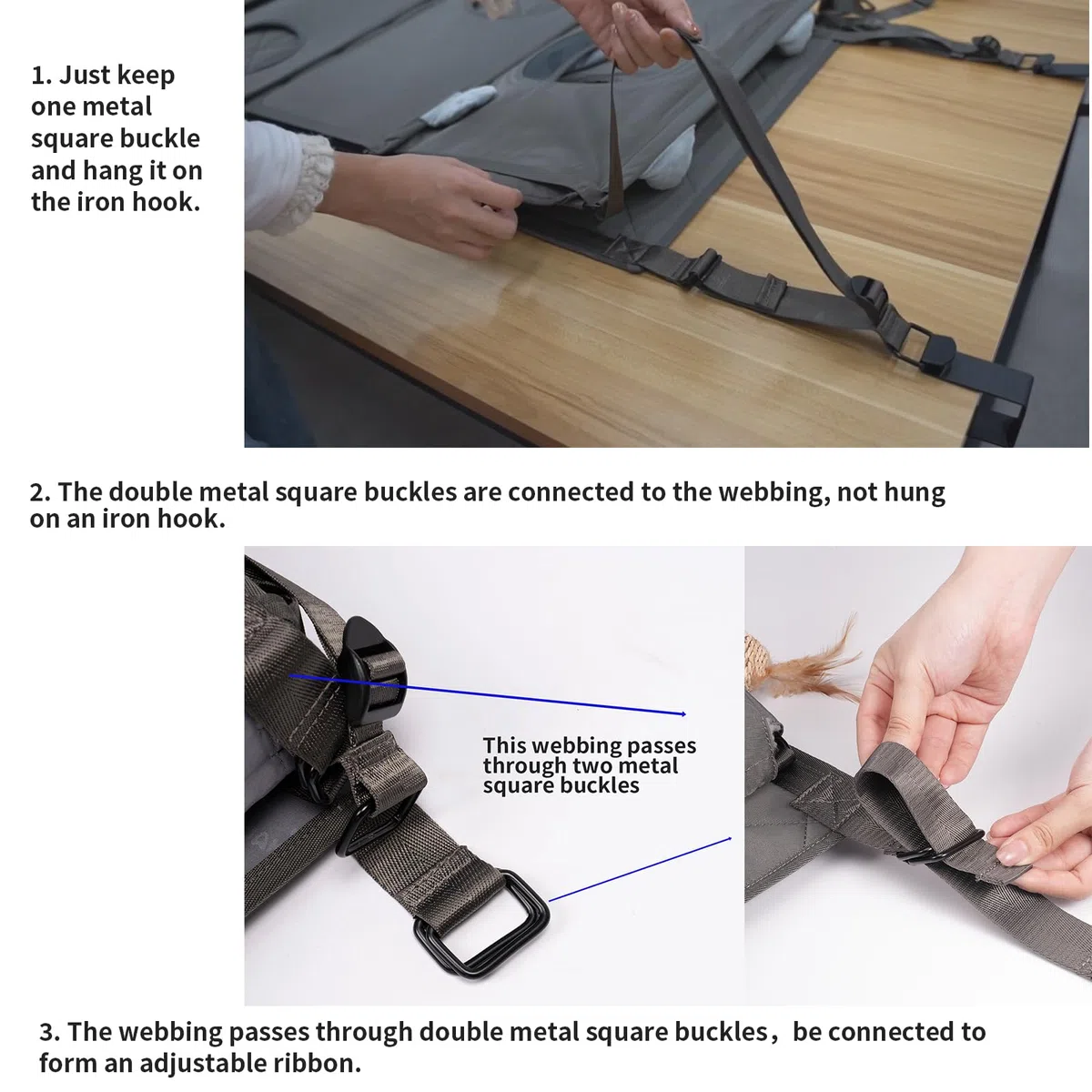 1. Just keep one metal square buckle and hang it on the iron hook.

2. The double metal square buckles are connected to the webbing, not hung on an iron hook.

This webbing passes through two metal square buckles

3. The webbing passes through double metal square buckles，be connected to form an adjustable ribbon.