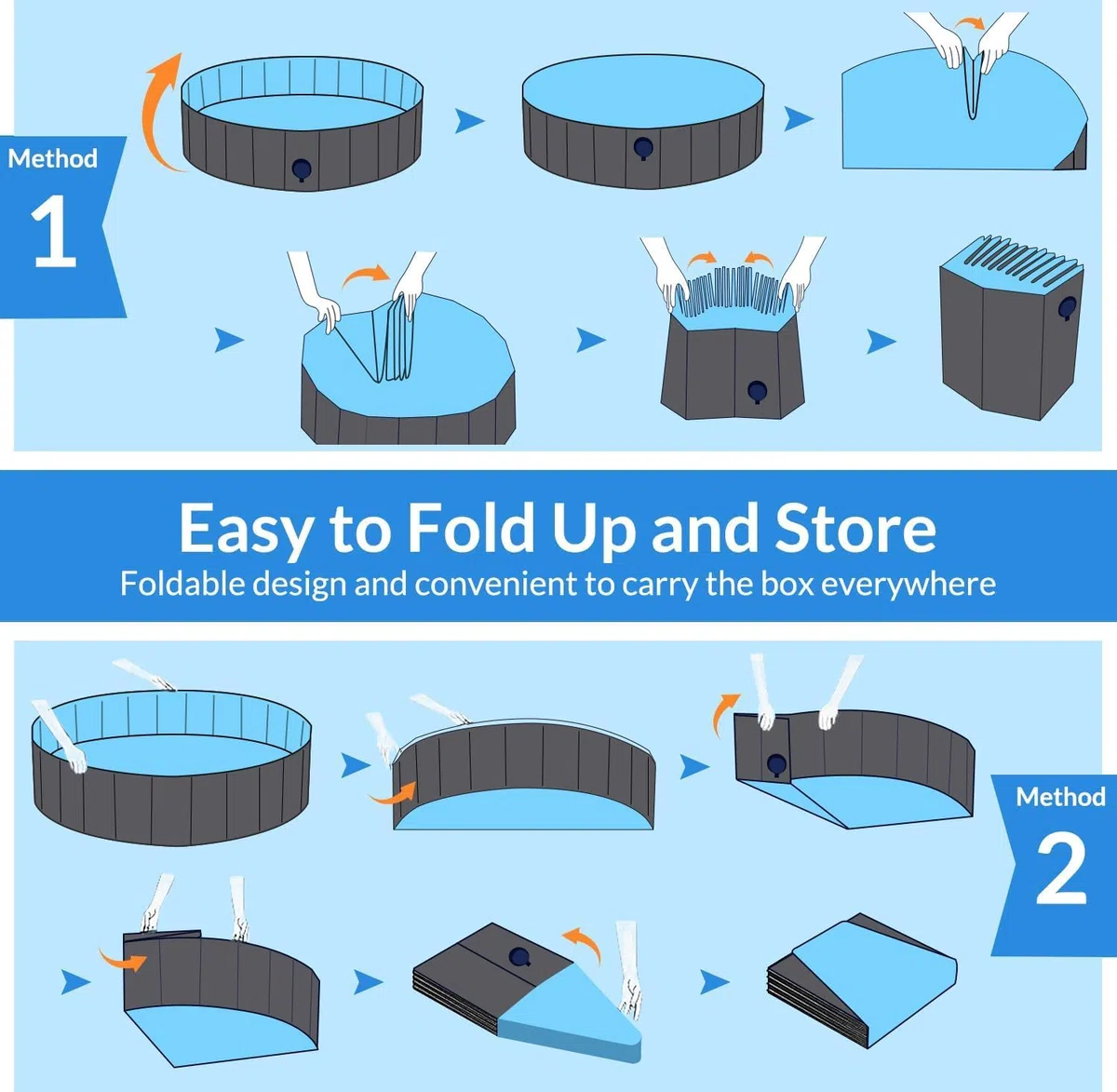 Method
1

Easy to Fold Up and Store
Foldable design and convenient to carry the box everywhere

Method
2