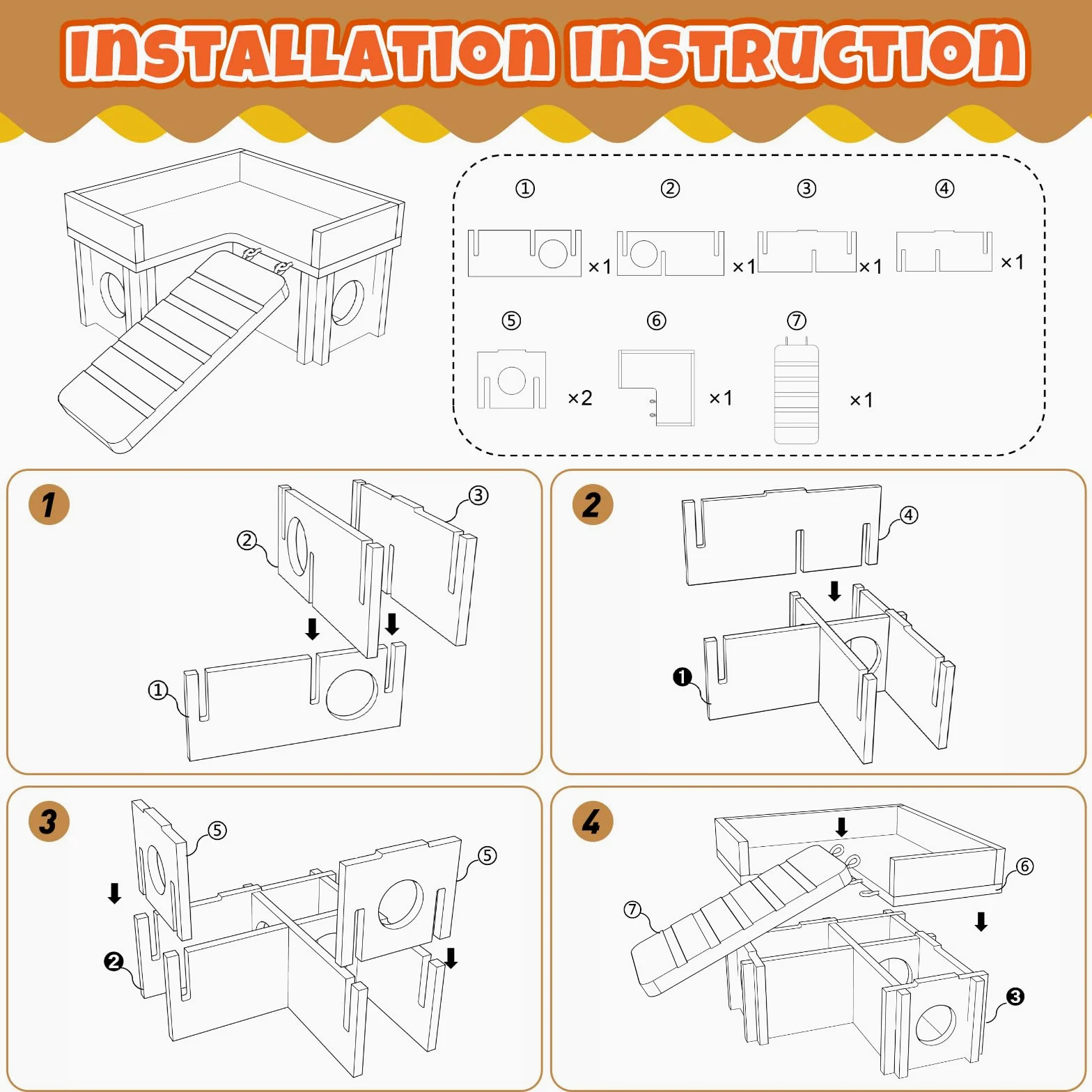 INSTALLATION INSTRUCTION

① ×1
② ×1
③ ×1
④ ×1
⑤ ×2
⑥ ×1
⑦ ×1

1
②
③
①

2
④
❶

3
⑤
⑤
❷

4
⑥
⑦
❸