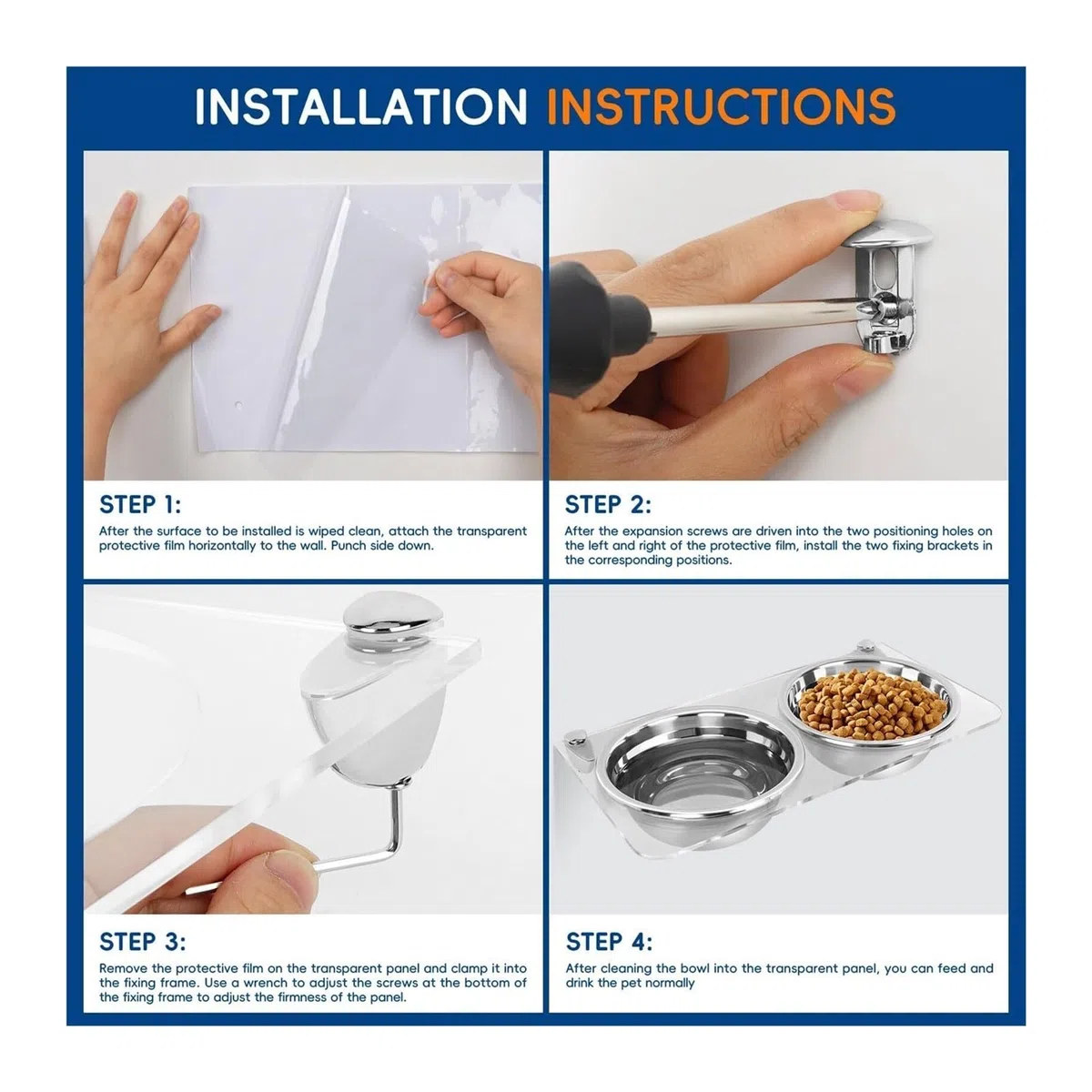 INSTALLATION INSTRUCTIONS

STEP 1:

After the surface to be installed is wiped clean, attach the transparent protective film horizontally to the wall. Punch side down.

STEP 2:

After the expansion screws are driven into the two positioning holes on the left and right of the protective film, install the two fixing brackets in the corresponding positions.

STEP 3:

Remove the protective film on the transparent panel and clamp it into the fixing frame. Use a wrench to adjust the screws at the bottom of the fixing frame to adjust the firmness of the panel.

STEP 4:

After cleaning the bowl into the transparent panel, you can feed and drink the pet normally