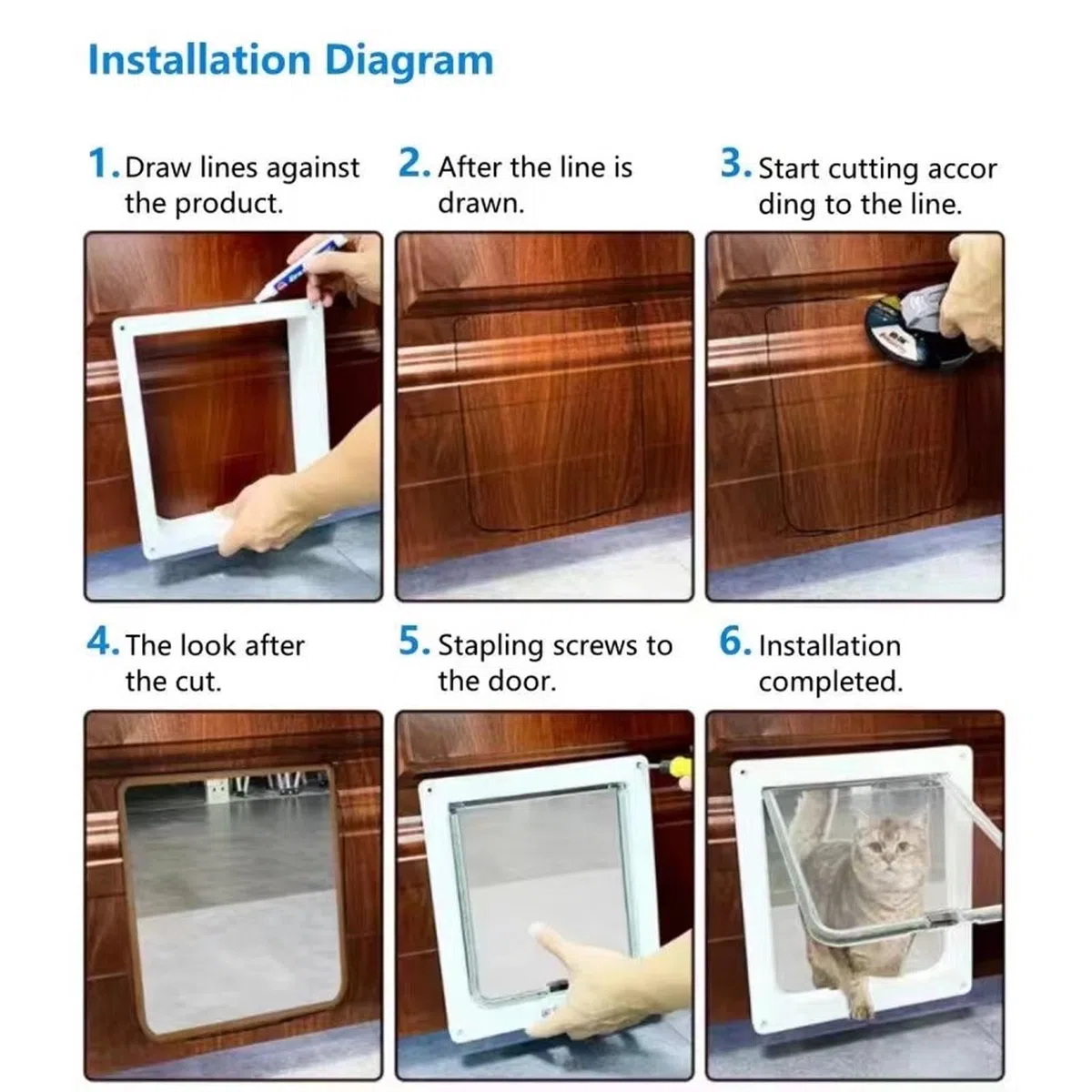 Installation Diagram

1. Draw lines against the product.

2. After the line is drawn.

3. Start cutting accor ding to the line.

4. The look after the cut.

5. Stapling screws to the door.

6. Installation completed.