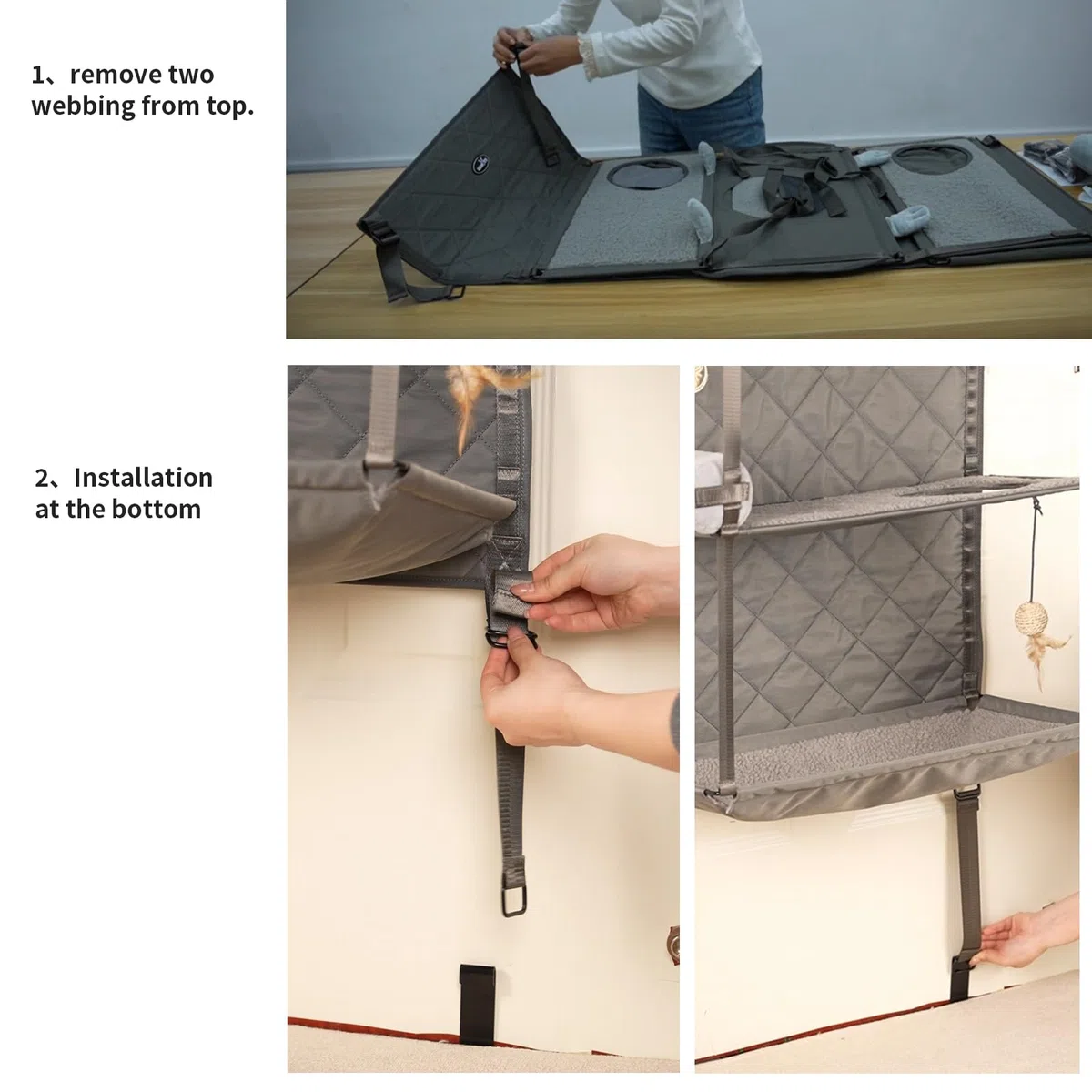 1、remove two webbing from top.

2、Installation at the bottom